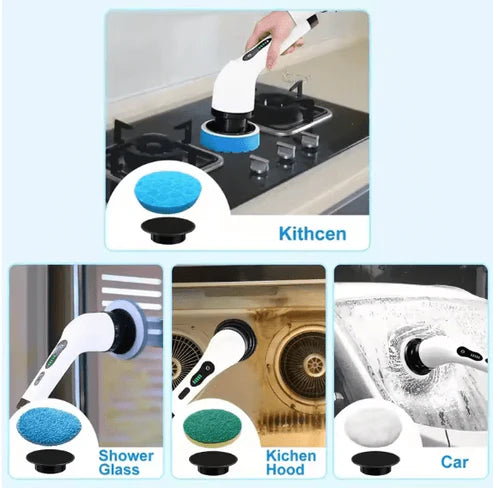 Kithcen

Shower Glass

Kichen Hood

Car